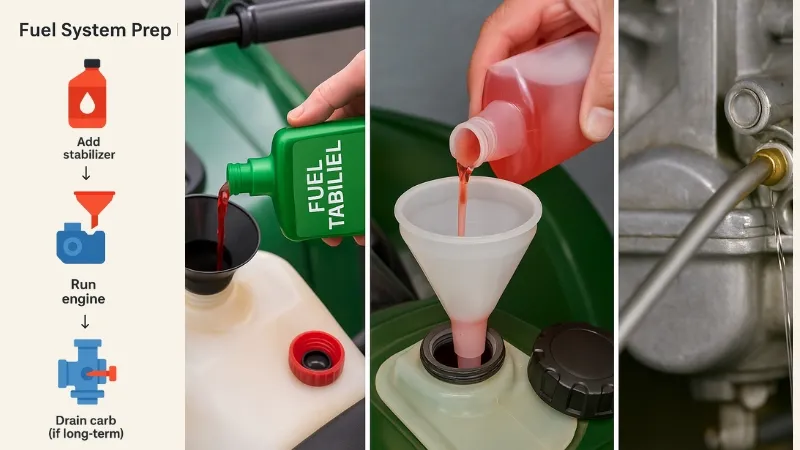 Fuel System Prep

Add stabilizer

↓

Run engine

↓

Drain carb (if long-term)

FUEL TABILIEL