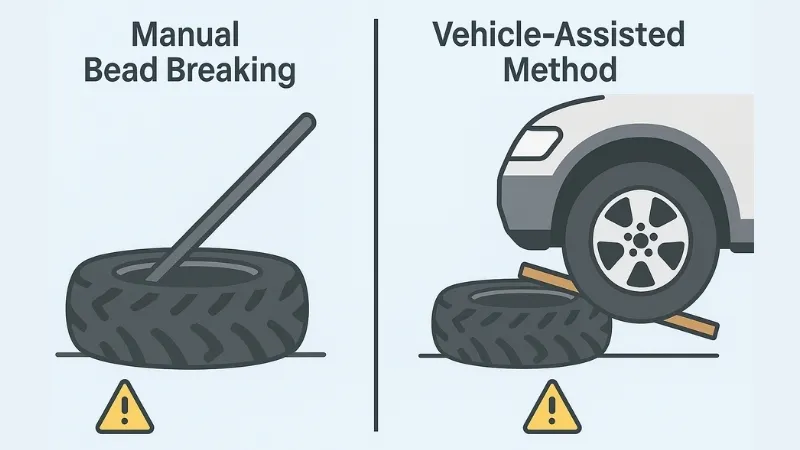 Manual Bead Breaking

Vehicle-Assisted Method