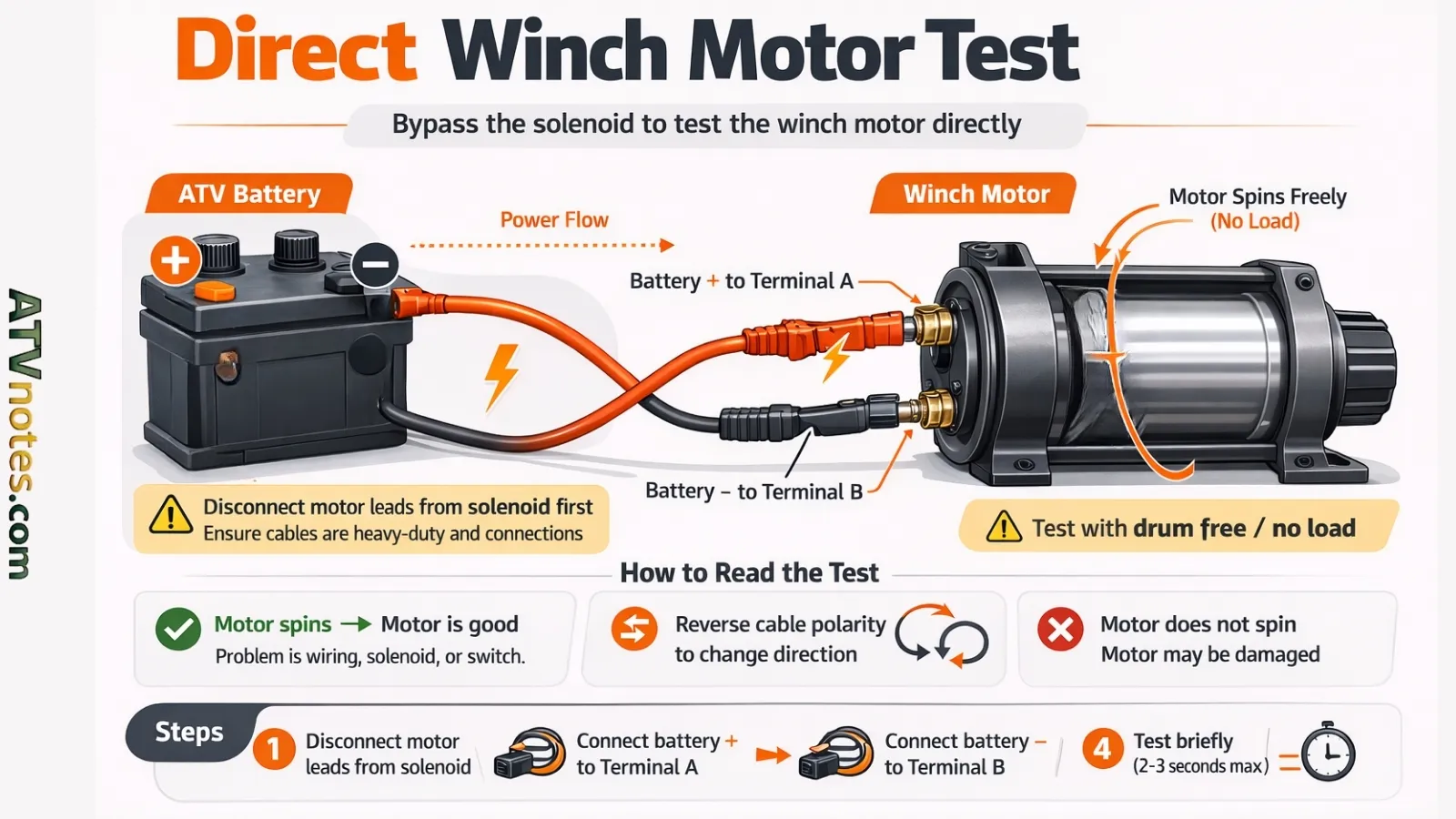 ATVnotes.com

Direct Winch Motor Test

Bypass the solenoid to test the winch motor directly

ATV Battery

Power Flow

Winch Motor

Motor Spins Freely (No Load)

Battery + to Terminal A

Battery – to Terminal B

Disconnect motor leads from solenoid first
Ensure cables are heavy-duty and connections

Test with drum free / no load

How to Read the Test

Motor spins → Motor is good
Problem is wiring, solenoid, or switch.

Reverse cable polarity to change direction

Motor does not spin
Motor may be damaged

Steps

1 Disconnect motor leads from solenoid

Connect battery + to Terminal A

Connect battery – to Terminal B

4 Test briefly (2-3 seconds max)