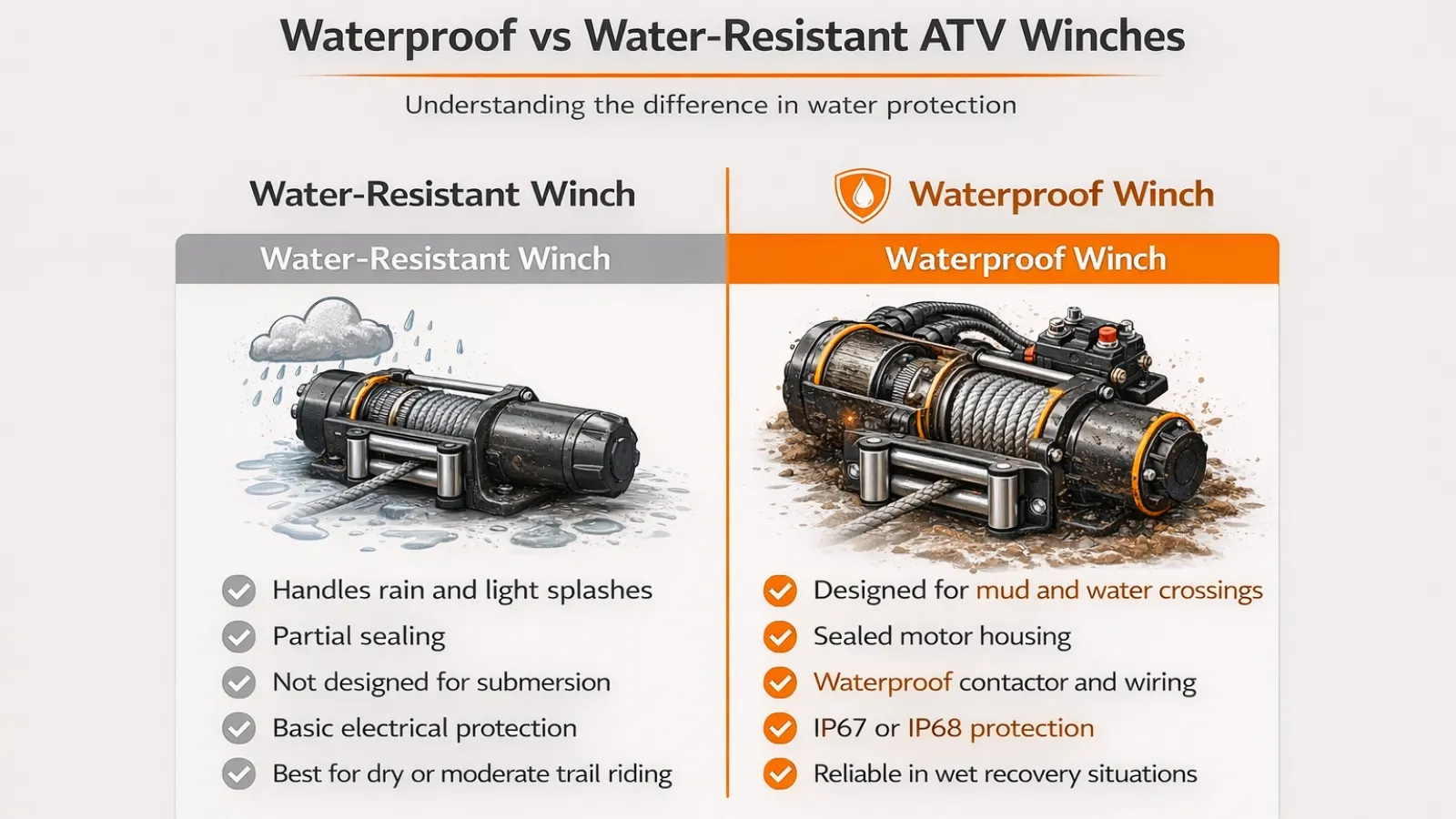 Waterproof vs Water-Resistant ATV Winches

Understanding the difference in water protection

Water-Resistant Winch

Water-Resistant Winch

Handles rain and light splashes
Partial sealing
Not designed for submersion
Basic electrical protection
Best for dry or moderate trail riding

Waterproof Winch

Waterproof Winch

Designed for mud and water crossings
Sealed motor housing
Waterproof contactor and wiring
IP67 or IP68 protection
Reliable in wet recovery situations