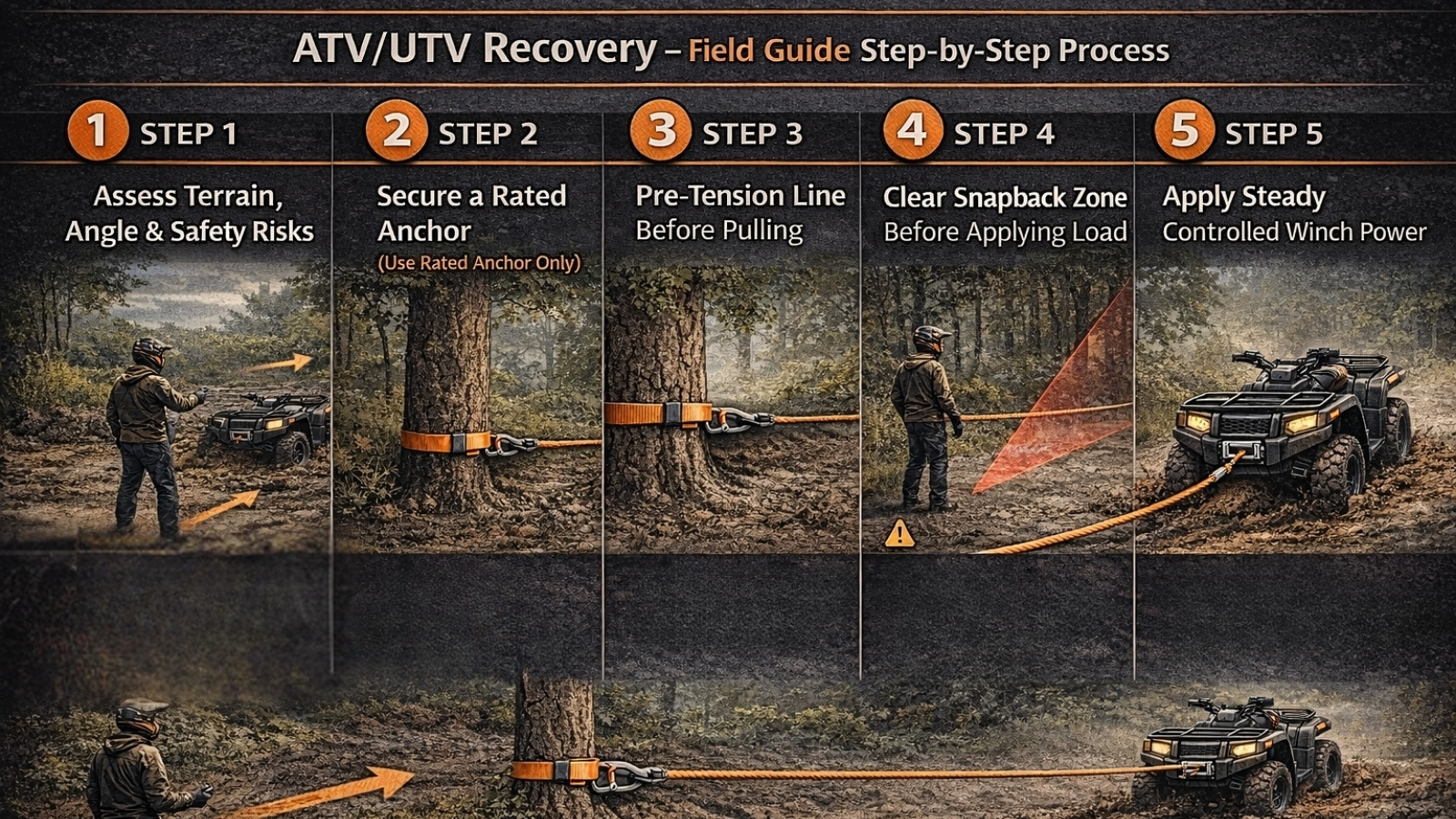 ATV/UTV Recovery – Field Guide Step-by-Step Process

1 STEP 1
Assess Terrain, Angle & Safety Risks

2 STEP 2
Secure a Rated Anchor
(Use Rated Anchor Only)

3 STEP 3
Pre-Tension Line Before Pulling

4 STEP 4
Clear Snapback Zone Before Applying Load

5 STEP 5
Apply Steady Controlled Winch Power