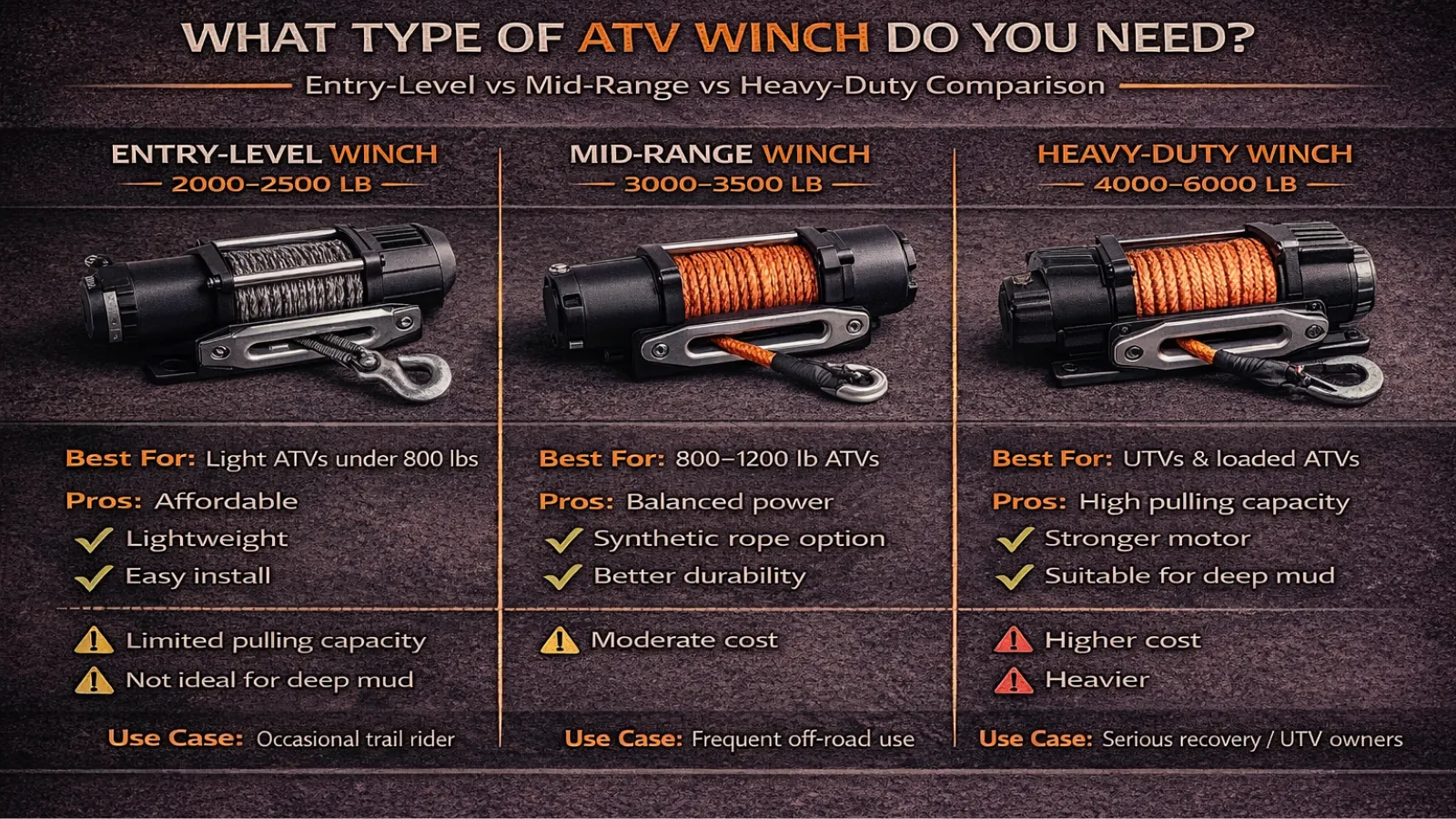 WHAT TYPE OF ATV WINCH DO YOU NEED?

Entry-Level vs Mid-Range vs Heavy-Duty Comparison

ENTRY-LEVEL WINCH
2000–2500 LB

Best For: Light ATVs under 800 lbs

Pros: Affordable

Lightweight

Easy install

Limited pulling capacity

Not ideal for deep mud

Use Case: Occasional trail rider

MID-RANGE WINCH
3000–3500 LB

Best For: 800–1200 lb ATVs

Pros: Balanced power

Synthetic rope option

Better durability

Moderate cost

Use Case: Frequent off-road use

HEAVY-DUTY WINCH
4000–6000 LB

Best For: UTVs & loaded ATVs

Pros: High pulling capacity

Stronger motor

Suitable for deep mud

Higher cost

Heavier

Use Case: Serious recovery / UTV owners